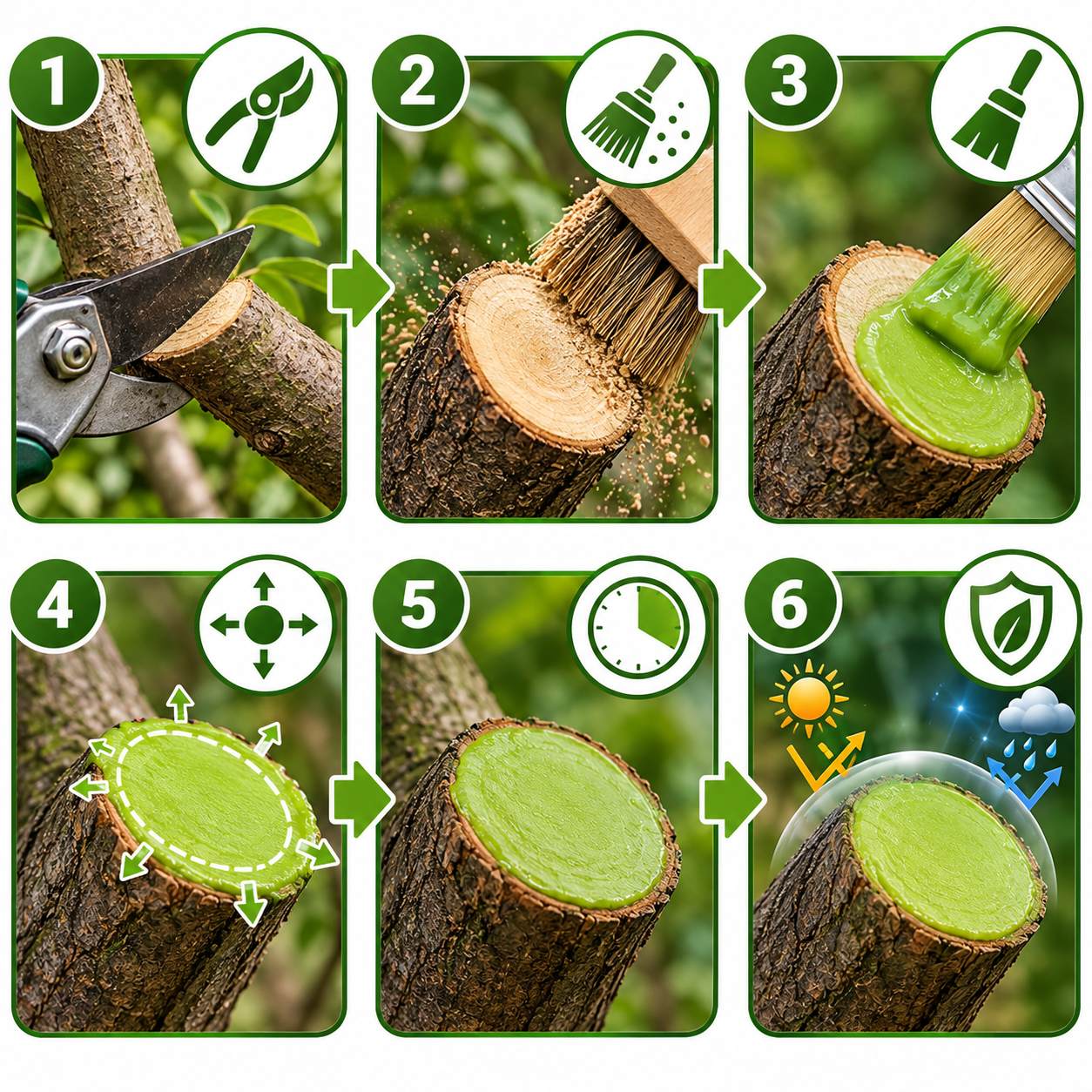 1

2

3

4

5

6